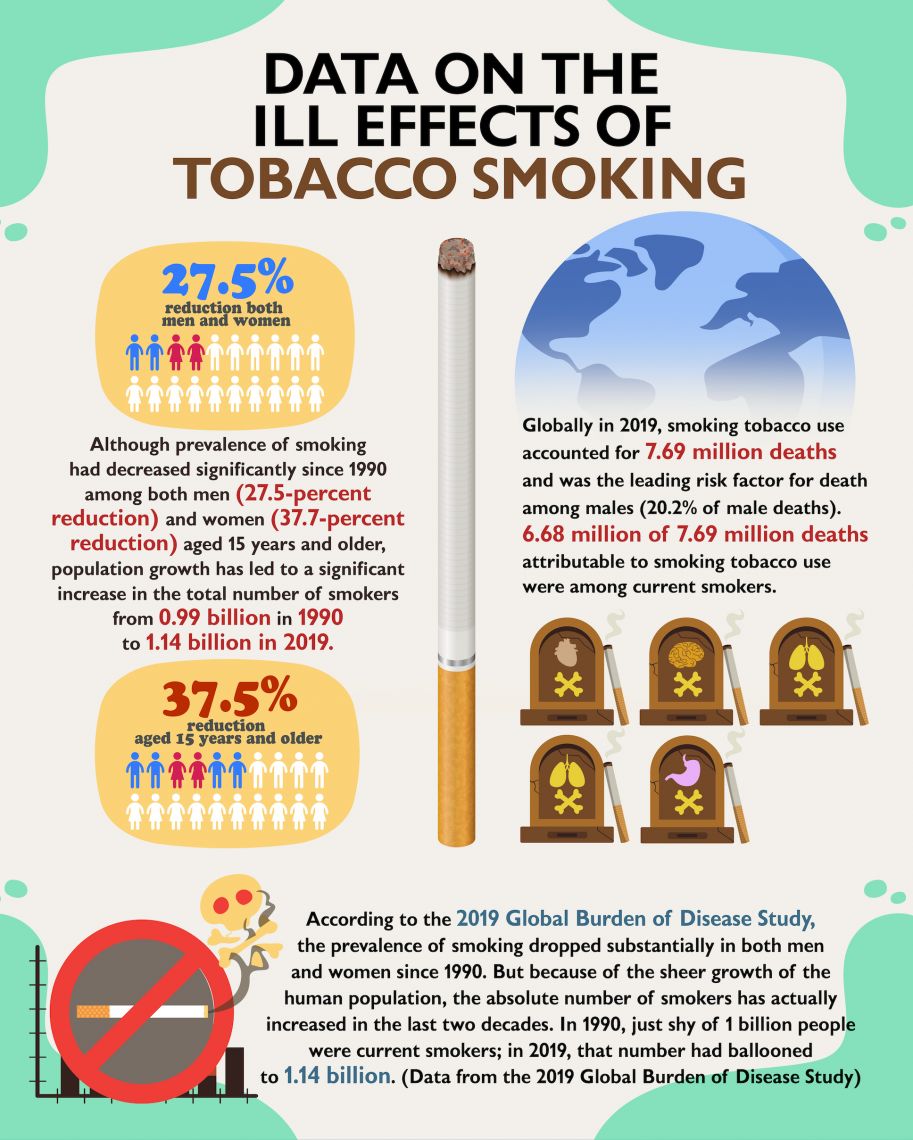 DATA ON THE ILL EFFECTS OF TOBACCO SMOKING

27.5%
reduction both men and women

Although prevalence of smoking had decreased significantly since 1990 among both men (27.5-percent reduction) and women (37.7-percent reduction) aged 15 years and older, population growth has led to a significant increase in the total number of smokers from 0.99 billion in 1990 to 1.14 billion in 2019.

37.5%
reduction aged 15 years and older

Globally in 2019, smoking tobacco use accounted for 7.69 million deaths and was the leading risk factor for death among males (20.2% of male deaths). 6.68 million of 7.69 million deaths attributable to smoking tobacco use were among current smokers.

According to the 2019 Global Burden of Disease Study, the prevalence of smoking dropped substantially in both men and women since 1990. But because of the sheer growth of the human population, the absolute number of smokers has actually increased in the last two decades. In 1990, just shy of 1 billion people were current smokers; in 2019, that number had ballooned to 1.14 billion. (Data from the 2019 Global Burden of Disease Study)