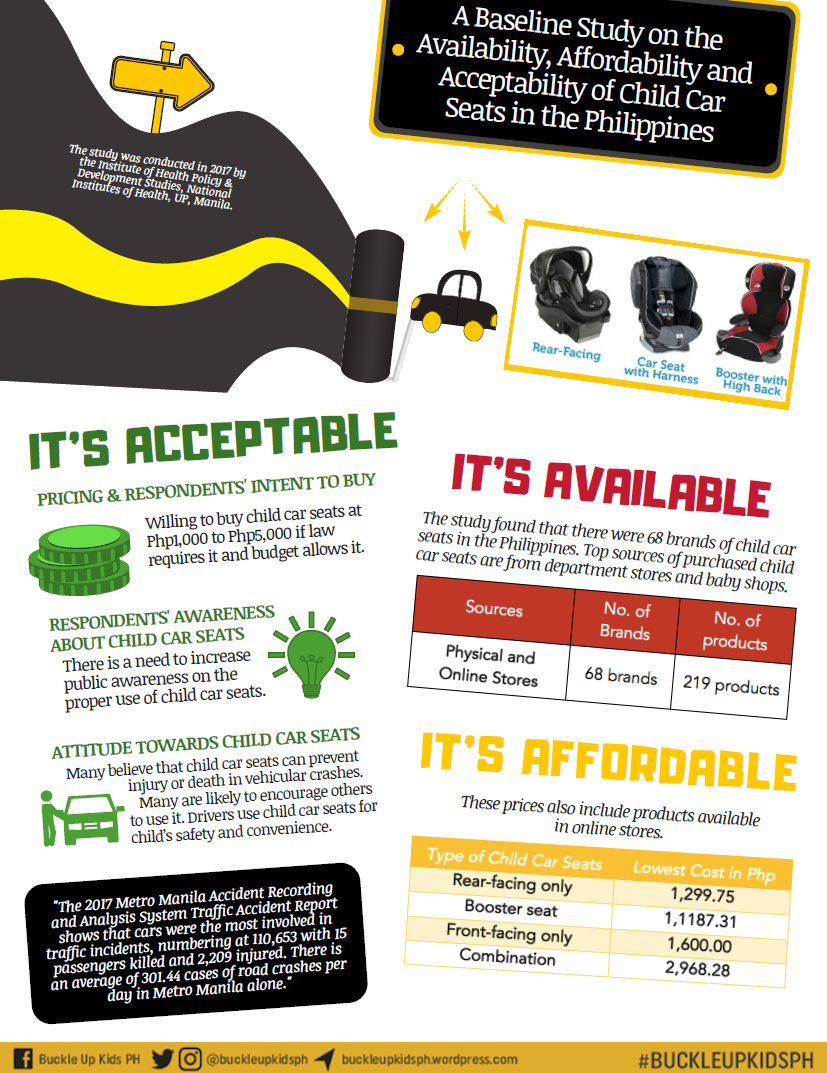 A Baseline Study on the Availability, Affordability and Acceptability of Child Car Seats in the Philippines

The study was conducted in 2017 by the Institute of Health Policy & Development Studies, National Institutes of Health, UP, Manila.

Rear-Facing

Car Seat with Harness

Booster with High Back

IT'S ACCEPTABLE

PRICING & RESPONDENTS' INTENT TO BUY

Willing to buy child car seats at Php1,000 to Php5,000 if law requires it and budget allows it.

RESPONDENTS' AWARENESS ABOUT CHILD CAR SEATS

There is a need to increase public awareness on the proper use of child car seats.

ATTITUDE TOWARDS CHILD CAR SEATS

Many believe that child car seats can prevent injury or death in vehicular crashes. Many are likely to encourage others to use it. Drivers use child car seats for child's safety and convenience.

"The 2017 Metro Manila Accident Recording and Analysis System Traffic Accident Report shows that cars were the most involved in traffic incidents, numbering at 110,653 with 15 passengers killed and 2,209 injured. There is an average of 301.44 cases of road crashes per day in Metro Manila alone."

IT'S AVAILABLE

The study found that there were 68 brands of child car seats in the Philippines. Top sources of purchased child car seats are from department stores and baby shops.

| Sources | No. of Brands | No. of products |
|---|---|---|
| Physical and Online Stores | 68 brands | 219 products |

IT'S AFFORDABLE

These prices also include products available in online stores.

| Type of Child Car Seats | Lowest Cost in Php |
|---|---|
| Rear-facing only | 1,299.75 |
| Booster seat | 1,1187.31 |
| Front-facing only | 1,600.00 |
| Combination | 2,968.28 |

Buckle Up Kids PH @buckleupkidsph buckleupkidsph.wordpress.com #BUCKLEUPKIDSPH